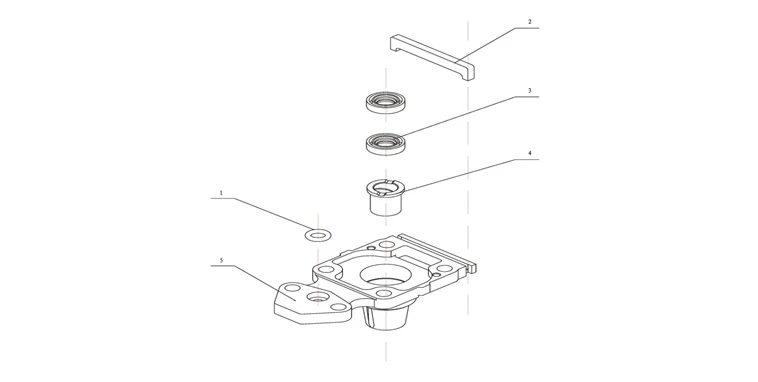 2

3

4

1

5